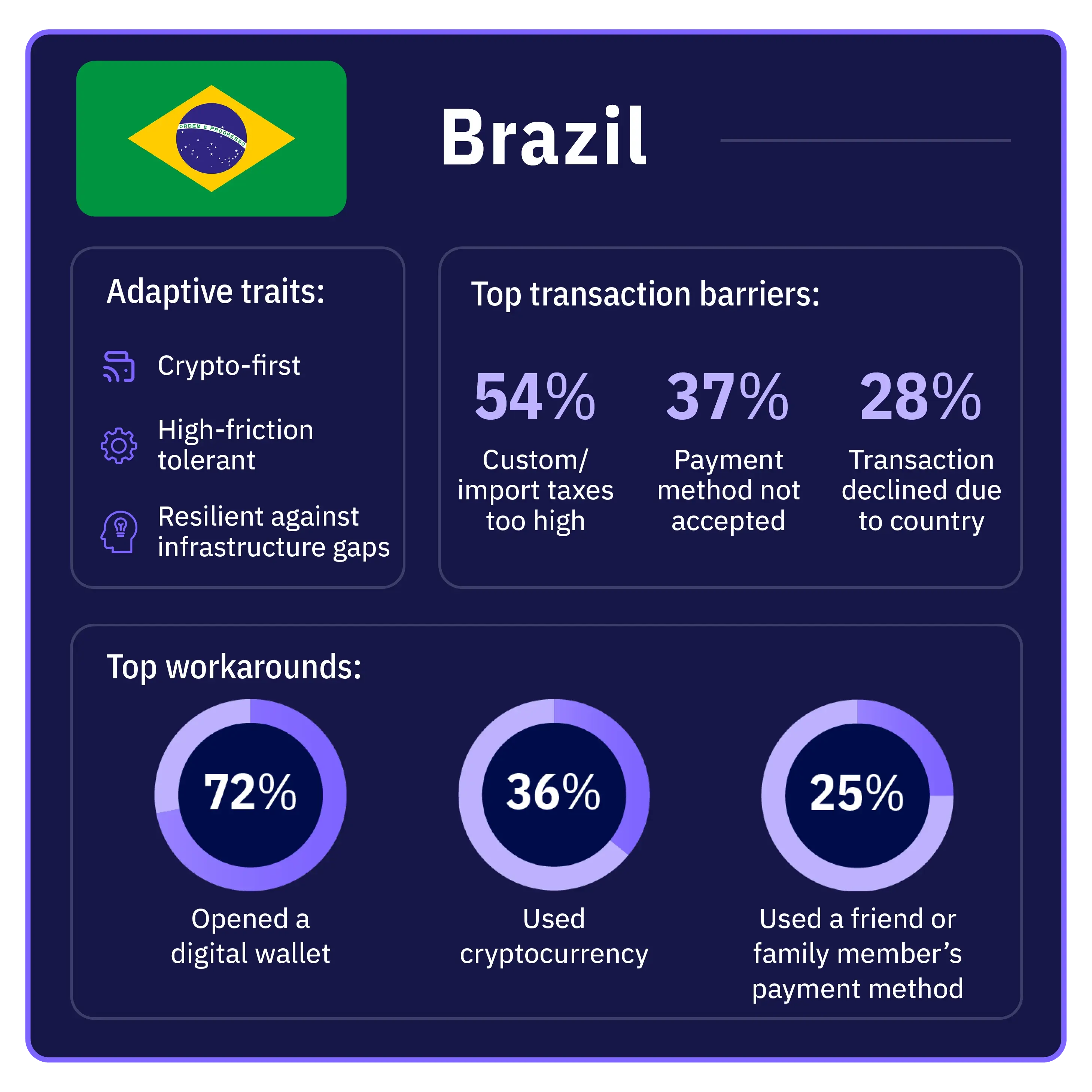 ORDEM E PROGRESSO

Brazil

Adaptive traits:

Crypto-first

High-friction tolerant

Resilient against infrastructure gaps

Top transaction barriers:

54%
Custom/ import taxes too high

37%
Payment method not accepted

28%
Transaction declined due to country

Top workarounds:

72%
Opened a digital wallet

36%
Used cryptocurrency

25%
Used a friend or family member’s payment method